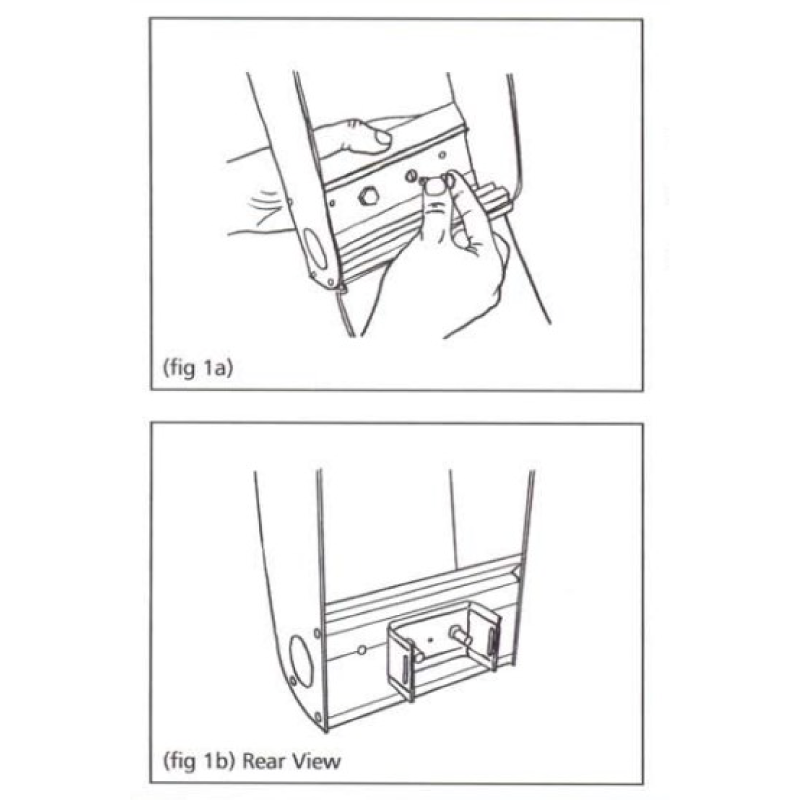 (fig 1a)

(fig 1b) Rear View